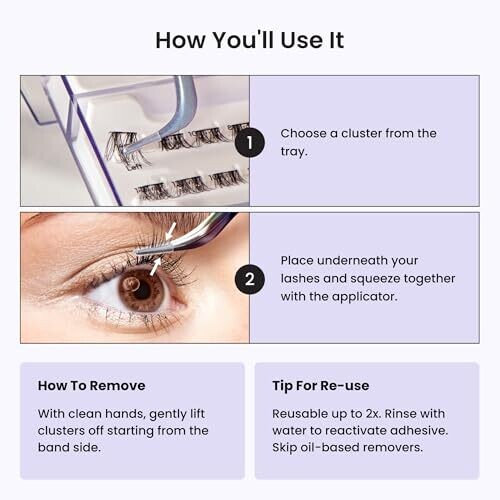 How You'll Use It

Left

1

Choose a cluster from the tray.

2

Place underneath your lashes and squeeze together with the applicator.

How To Remove

With clean hands, gently lift clusters off starting from the band side.

Tip For Re-use

Reusable up to 2x. Rinse with water to reactivate adhesive. Skip oil-based removers.