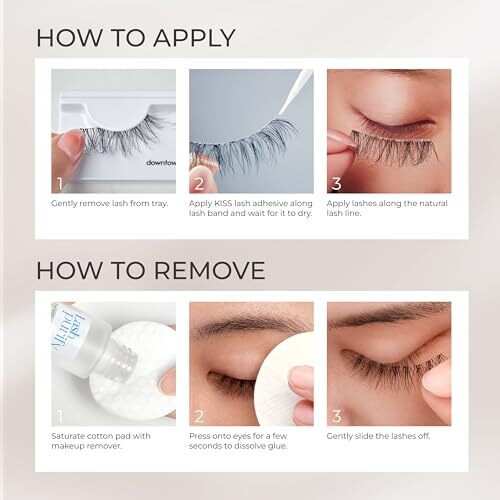 HOW TO APPLY

downtow

1

Gently remove lash from tray.

2

Apply KISS lash adhesive along lash band and wait for it to dry.

3

Apply lashes along the natural lash line.

HOW TO REMOVE

Lash purify

1

Saturate cotton pad with makeup remover.

2

Press onto eyes for a few seconds to dissolve glue.

3

Gently slide the lashes off.