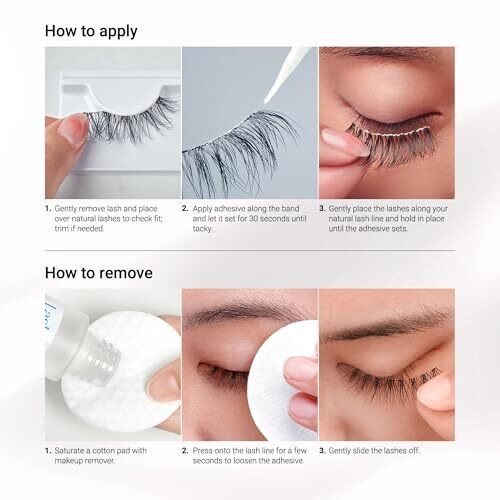 How to apply

1. Gently remove lash and place over natural lashes to check fit; trim if needed.

2. Apply adhesive along the band and let it set for 30 seconds until tacky.

3. Gently place the lashes along your natural lash line and hold in place until the adhesive sets.

How to remove

1. Saturate a cotton pad with makeup remover.

2. Press onto the lash line for a few seconds to loosen the adhesive.

3. Gently slide the lashes off.