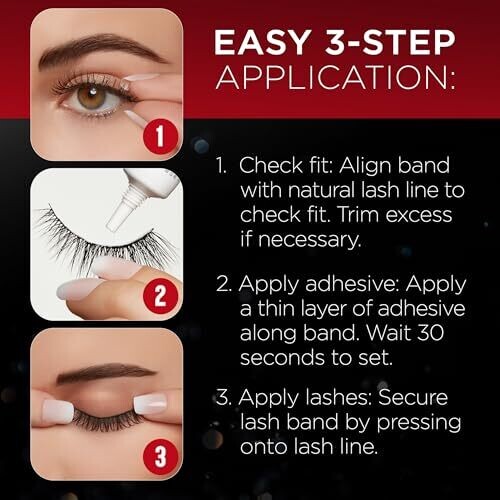 1

2

3

EASY 3-STEP APPLICATION:

1. Check fit: Align band with natural lash line to check fit. Trim excess if necessary.

2. Apply adhesive: Apply a thin layer of adhesive along band. Wait 30 seconds to set.

3. Apply lashes: Secure lash band by pressing onto lash line.