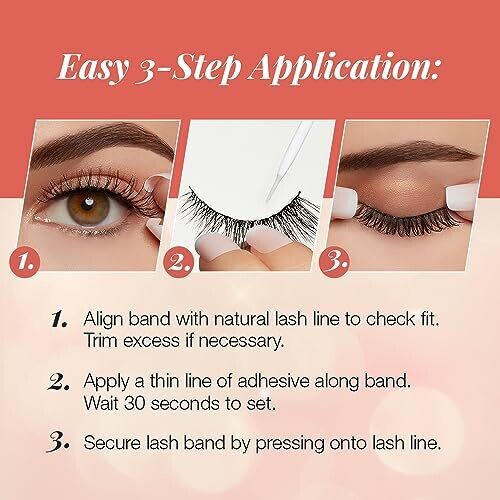 Easy 3-Step Application:

1.

2.

3.

1. Align band with natural lash line to check fit. Trim excess if necessary.

2. Apply a thin line of adhesive along band. Wait 30 seconds to set.

3. Secure lash band by pressing onto lash line.