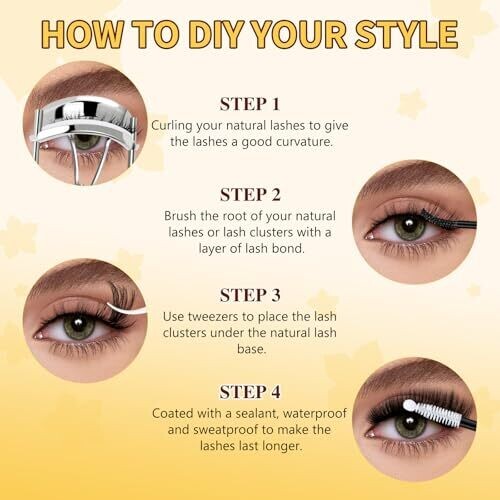 HOW TO DIY YOUR STYLE

STEP 1
Curling your natural lashes to give the lashes a good curvature.

STEP 2
Brush the root of your natural lashes or lash clusters with a layer of lash bond.

STEP 3
Use tweezers to place the lash clusters under the natural lash base.

STEP 4
Coated with a sealant, waterproof and sweatproof to make the lashes last longer.