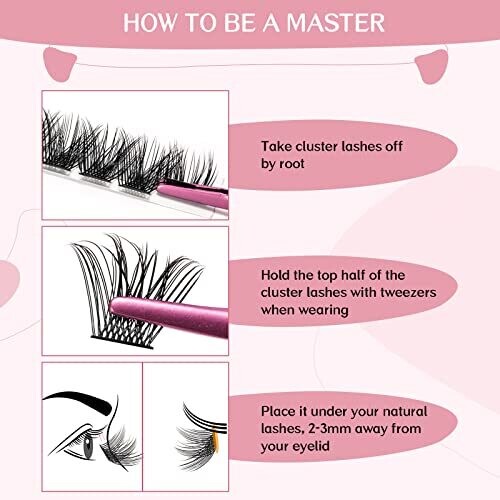 HOW TO BE A MASTER

Take cluster lashes off by root

Hold the top half of the cluster lashes with tweezers when wearing

Place it under your natural lashes, 2-3mm away from your eyelid