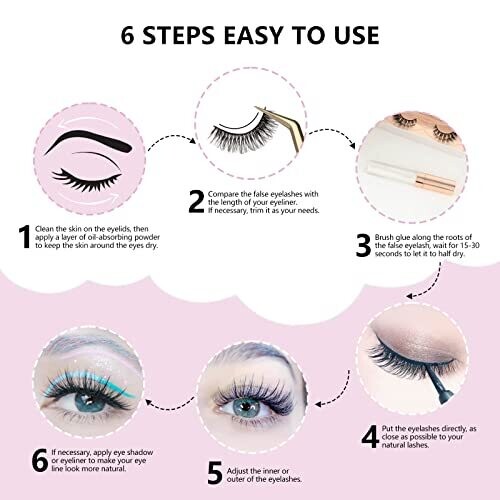 6 STEPS EASY TO USE

1 Clean the skin on the eyelids, then apply a layer of oil-absorbing powder to keep the skin around the eyes dry.

2 Compare the false eyelashes with the length of your eyeliner. If necessary, trim it as your needs.

3 Brush glue along the roots of the false eyelash, wait for 15-30 seconds to let it to half dry.

4 Put the eyelashes directly, as close as possible to your natural lashes.

5 Adjust the inner or outer of the eyelashes.

6 If necessary, apply eye shadow or eyeliner to make your eye line look more natural.