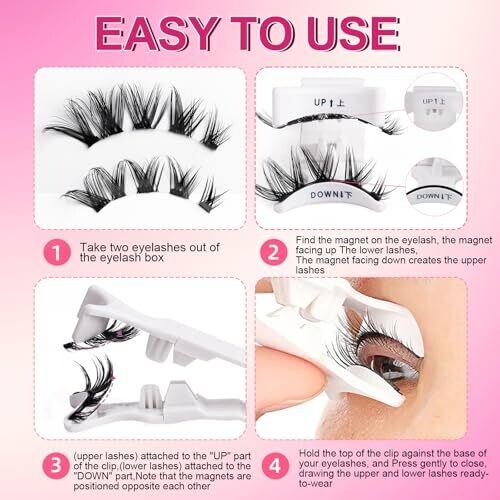 EASY TO USE

UP↑上

UP↑上

DOWN↓下

DOWN↓下

1 Take two eyelashes out of the eyelash box

2 Find the magnet on the eyelash, the magnet facing up The lower lashes,
The magnet facing down creates the upper lashes

3 (upper lashes) attached to the "UP" part of the clip,(lower lashes) attached to the "DOWN" part,Note that the magnets are positioned opposite each other

4 Hold the top of the clip against the base of your eyelashes, and Press gently to close, drawing the upper and lower lashes ready-to-wear