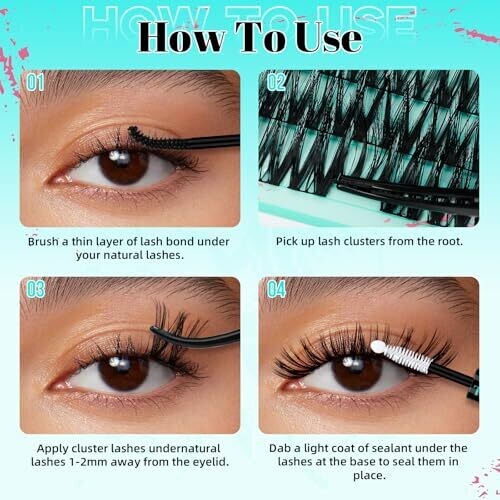 HOW TO USE
How To Use

01

Brush a thin layer of lash bond under your natural lashes.

02

Pick up lash clusters from the root.

03

Apply cluster lashes undernatural lashes 1-2mm away from the eyelid.

04

Dab a light coat of sealant under the lashes at the base to seal them in place.