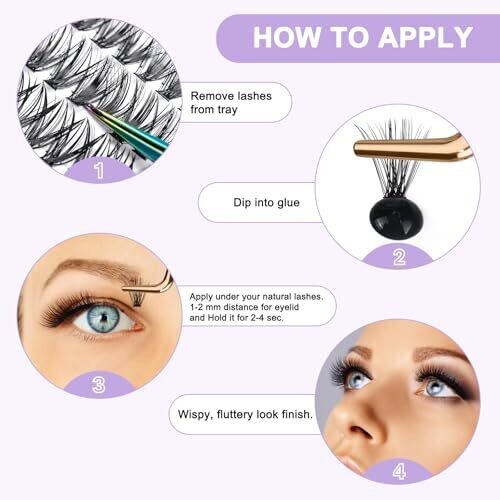 HOW TO APPLY

1

Remove lashes from tray

Dip into glue

2

3

Apply under your natural lashes. 1-2 mm distance for eyelid and Hold it for 2-4 sec.

Wispy, fluttery look finish.

4