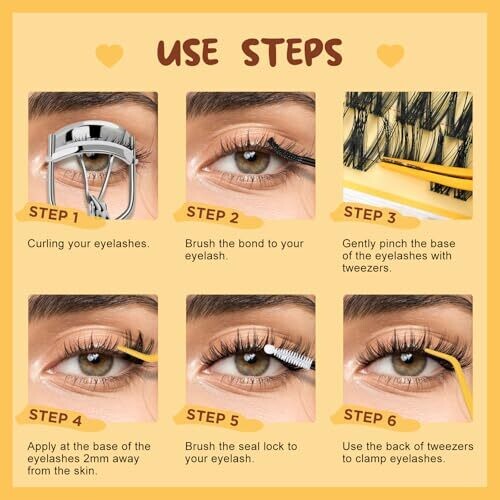 USE STEPS

STEP 1

Curling your eyelashes.

STEP 2

Brush the bond to your eyelash.

STEP 3

Gently pinch the base of the eyelashes with tweezers.

STEP 4

Apply at the base of the eyelashes 2mm away from the skin.

STEP 5

Brush the seal lock to your eyelash.

STEP 6

Use the back of tweezers to clamp eyelashes.