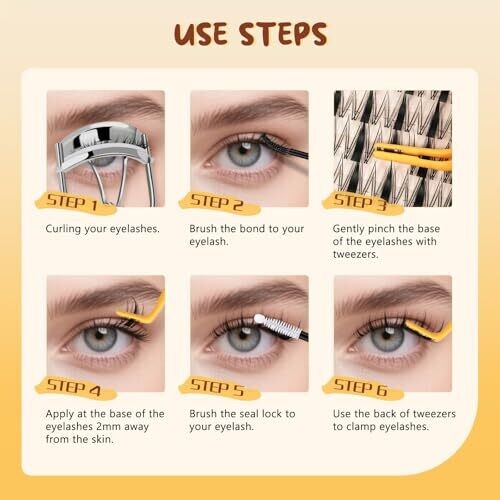 USE STEPS

STEP 1

Curling your eyelashes.

STEP 2

Brush the bond to your eyelash.

STEP 3

Gently pinch the base of the eyelashes with tweezers.

STEP 4

Apply at the base of the eyelashes 2mm away from the skin.

STEP 5

Brush the seal lock to your eyelash.

STEP 6

Use the back of tweezers to clamp eyelashes.